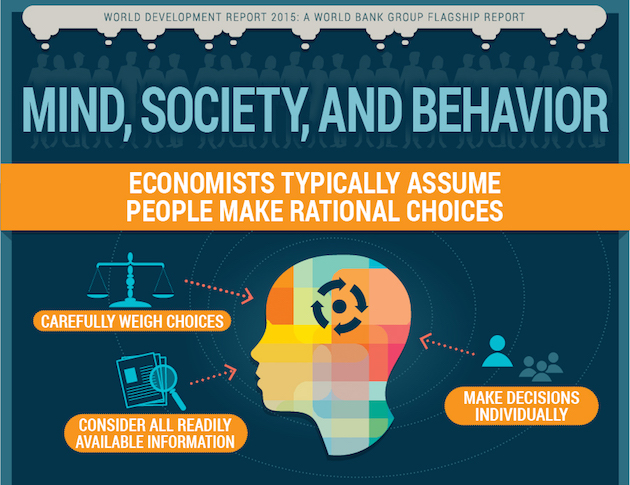 WORLD DEVELOPMENT REPORT 2015: A WORLD BANK GROUP FLAGSHIP REPORT

MIND, SOCIETY, AND BEHAVIOR

ECONOMISTS TYPICALLY ASSUME PEOPLE MAKE RATIONAL CHOICES

CAREFULLY WEIGH CHOICES

CONSIDER ALL READILY AVAILABLE INFORMATION

MAKE DECISIONS INDIVIDUALLY