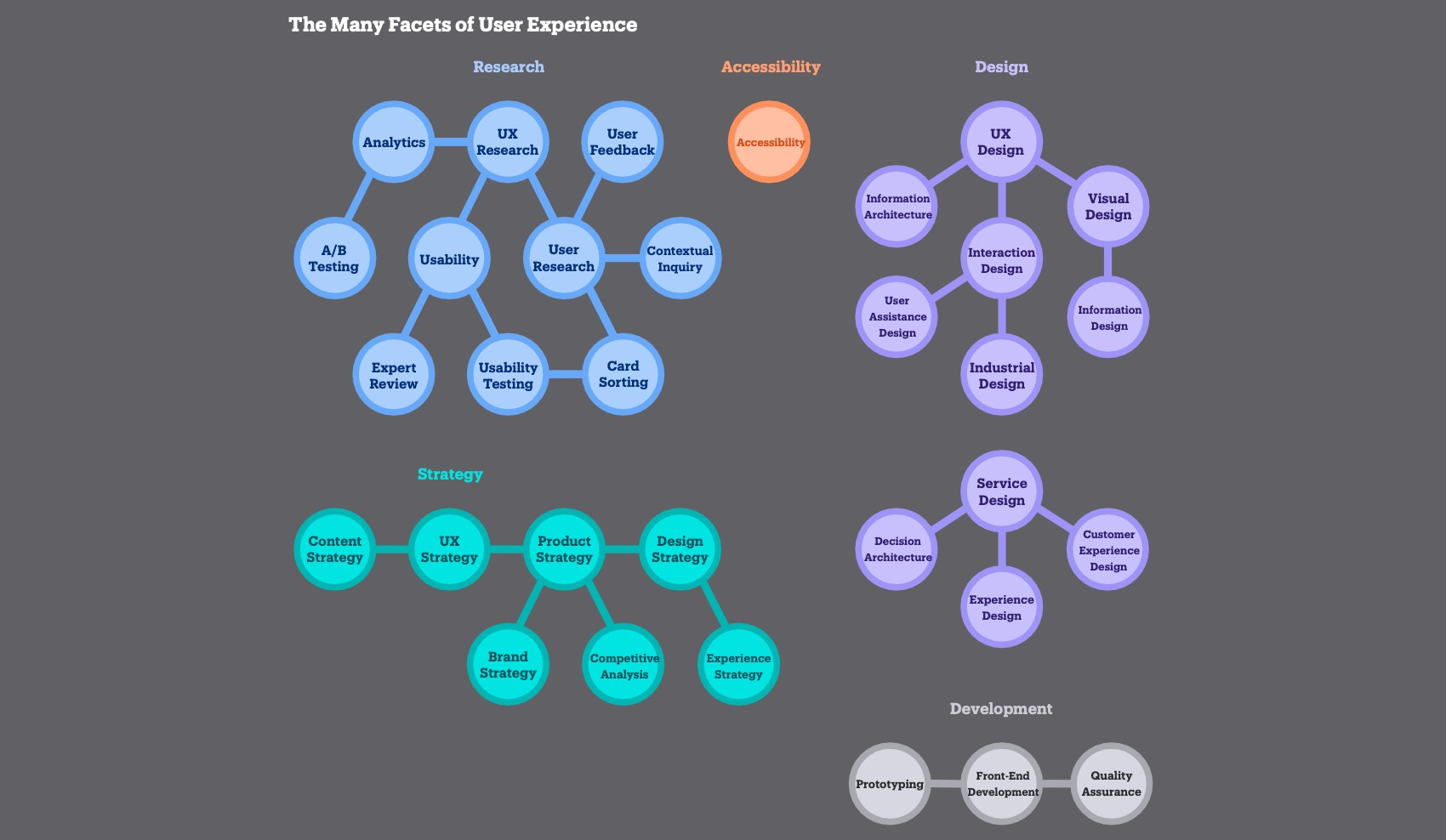 The Many Facets of User Experience

Research

Analytics
UX Research
User Feedback
A/B Testing
Usability
User Research
Contextual Inquiry
Expert Review
Usability Testing
Card Sorting

Accessibility

Accessibility

Design

UX Design
Information Architecture
Visual Design
Interaction Design
User Assistance Design
Information Design
Industrial Design

Strategy

Content Strategy
UX Strategy
Product Strategy
Design Strategy
Brand Strategy
Competitive Analysis
Experience Strategy

Service Design
Decision Architecture
Customer Experience Design
Experience Design

Development

Prototyping
Front-End Development
Quality Assurance